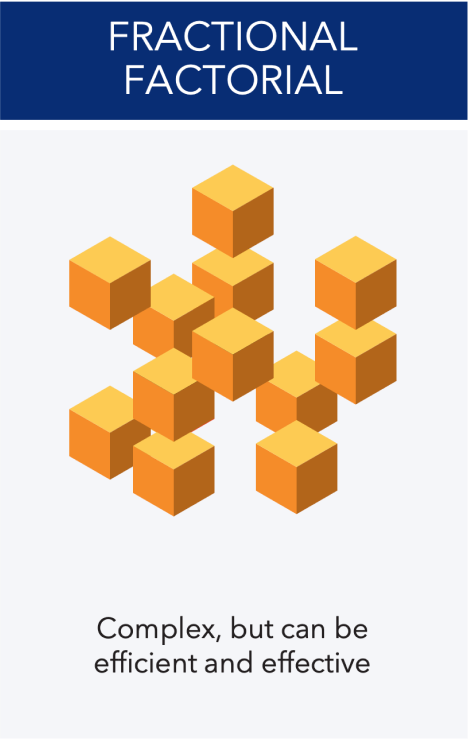 FRACTIONAL FACTORIAL

Complex, but can be efficient and effective