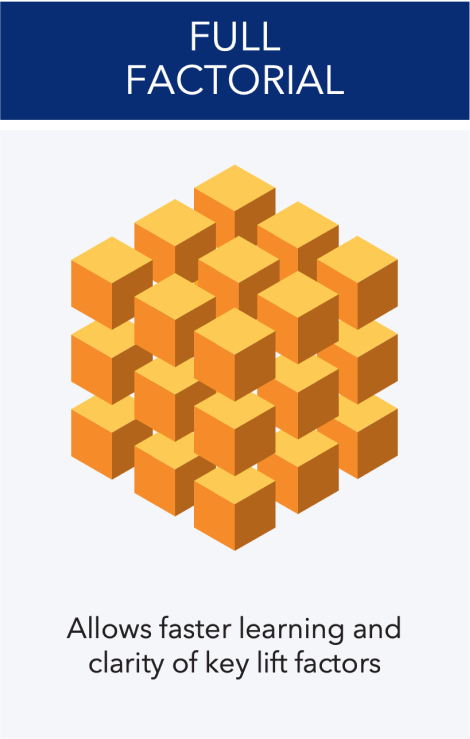 FULL FACTORIAL

Allows faster learning and clarity of key lift factors