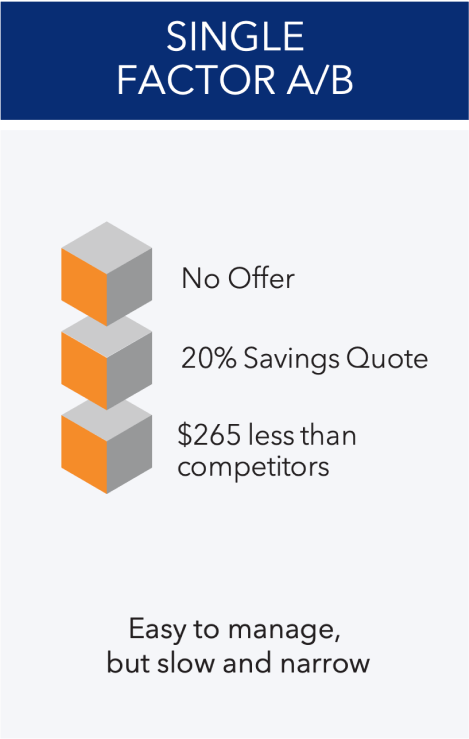 SINGLE FACTOR A/B

No Offer

20% Savings Quote

\$265 less than competitors

Easy to manage, but slow and narrow